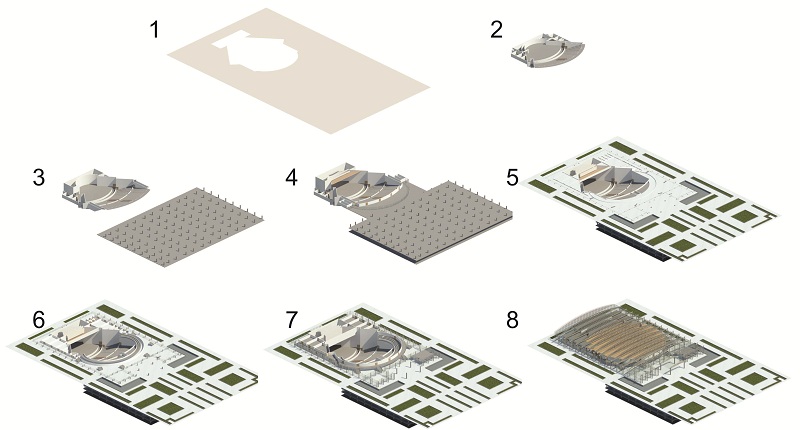 1
2
3
4
5
6
7
8